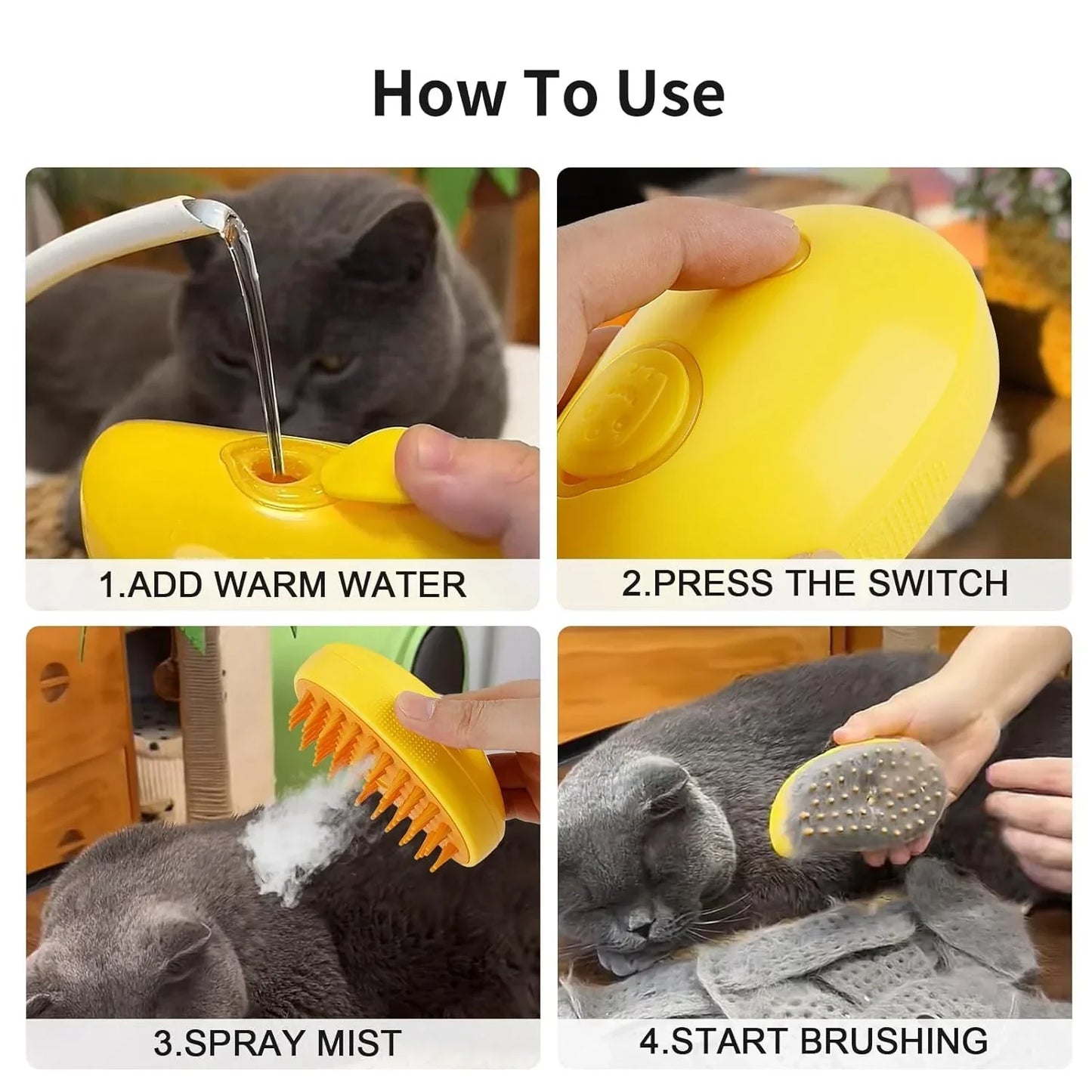 How To Use

1.ADD WARM WATER

2.PRESS THE SWITCH

3.SPRAY MIST

4.START BRUSHING