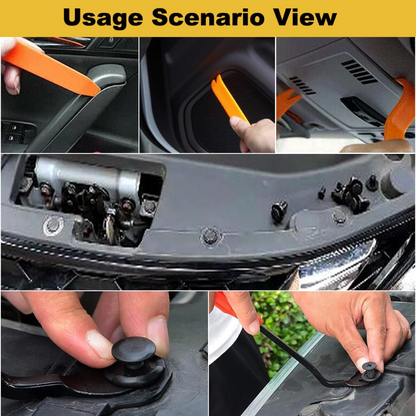 Usage Scenario View