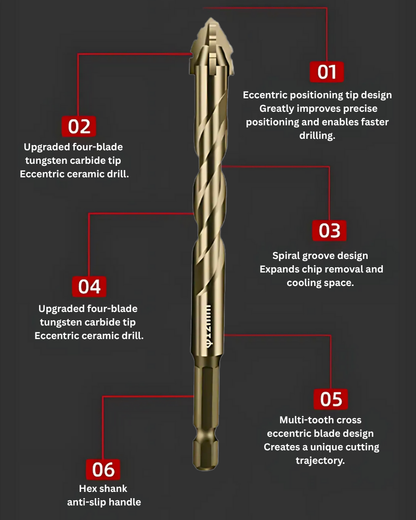 01
Eccentric positioning tip design
Greatly improves precise positioning and enables faster drilling.

02
Upgraded four-blade tungsten carbide tip
Eccentric ceramic drill.

03
Spiral groove design
Expands chip removal and cooling space.

04
Upgraded four-blade tungsten carbide tip
Eccentric ceramic drill.

φ12mm

05
Multi-tooth cross eccentric blade design
Creates a unique cutting trajectory.

06
Hex shank
anti-slip handle