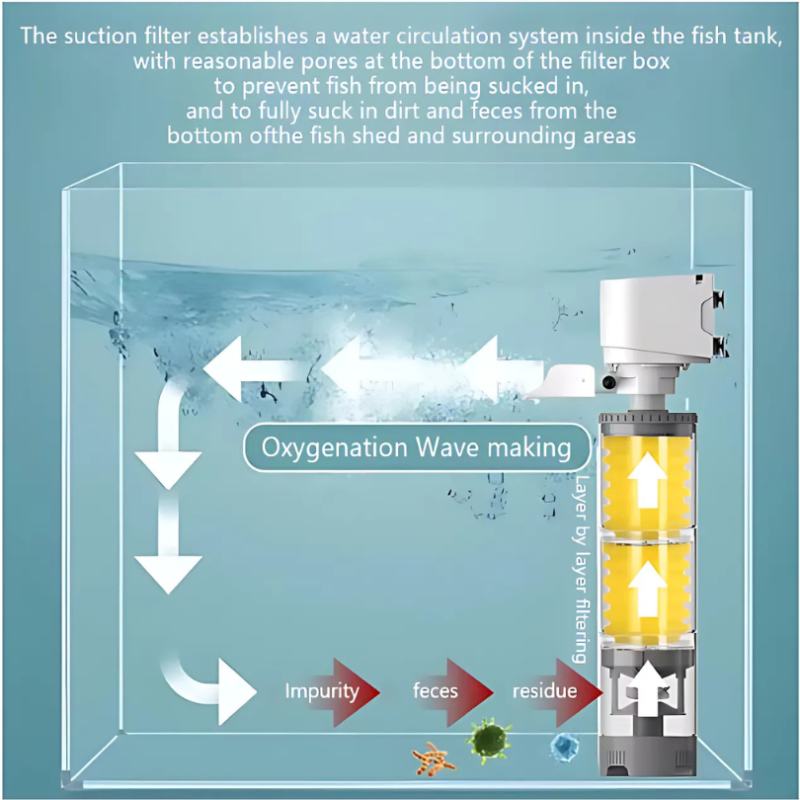 The suction filter establishes a water circulation system inside the fish tank, with reasonable pores at the bottom of the filter box to prevent fish from being sucked in, and to fully suck in dirt and feces from the bottom ofthe fish shed and surrounding areas

Oxygenation Wave making

Layer by layer filtering

Impurity

feces

residue