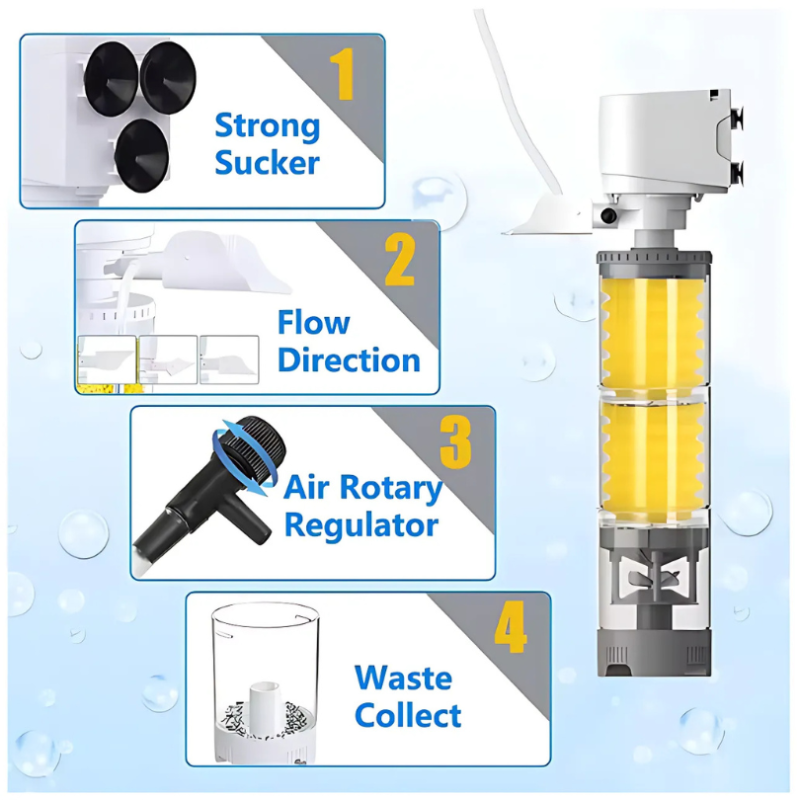 1
Strong Sucker

2
Flow Direction

3
Air Rotary Regulator

4
Waste Collect