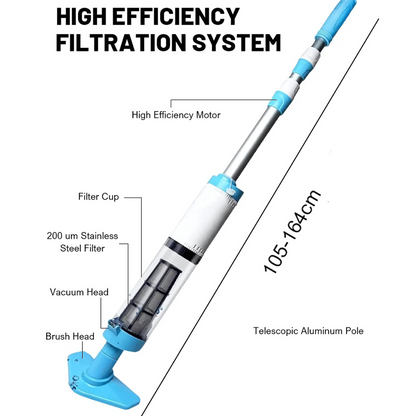 HIGH EFFICIENCY FILTRATION SYSTEM

High Efficiency Motor

Filter Cup

200 um Stainless Steel Filter

Vacuum Head

Brush Head

105-164cm

Telescopic Aluminum Pole