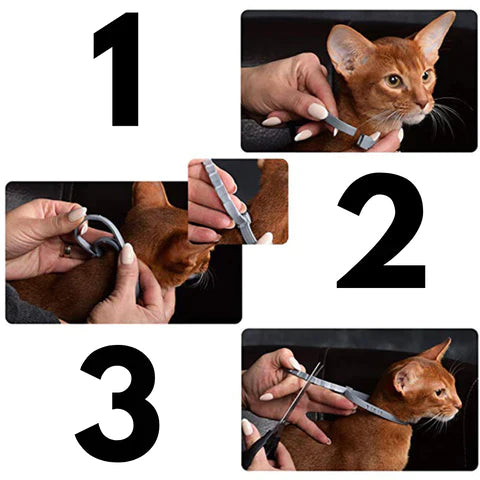 1

2

3