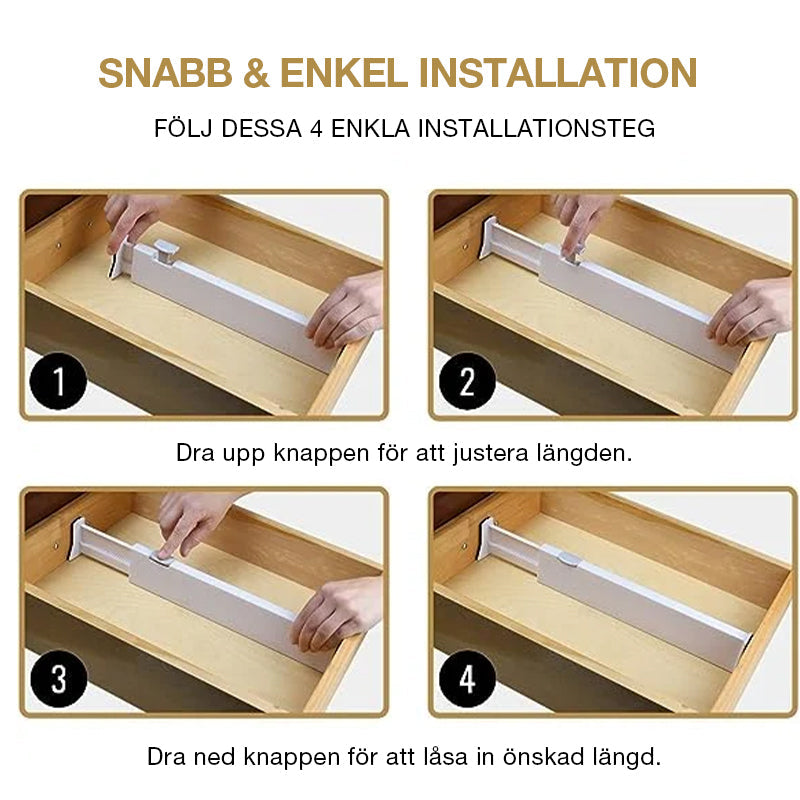 SNABB & ENKEL INSTALLATION

FÖLJ DESSA 4 ENKLA INSTALLATIONSTEG

1

2

Dra upp knappen för att justera längden.

3

4

Dra ned knappen för att låsa in önskad längd.