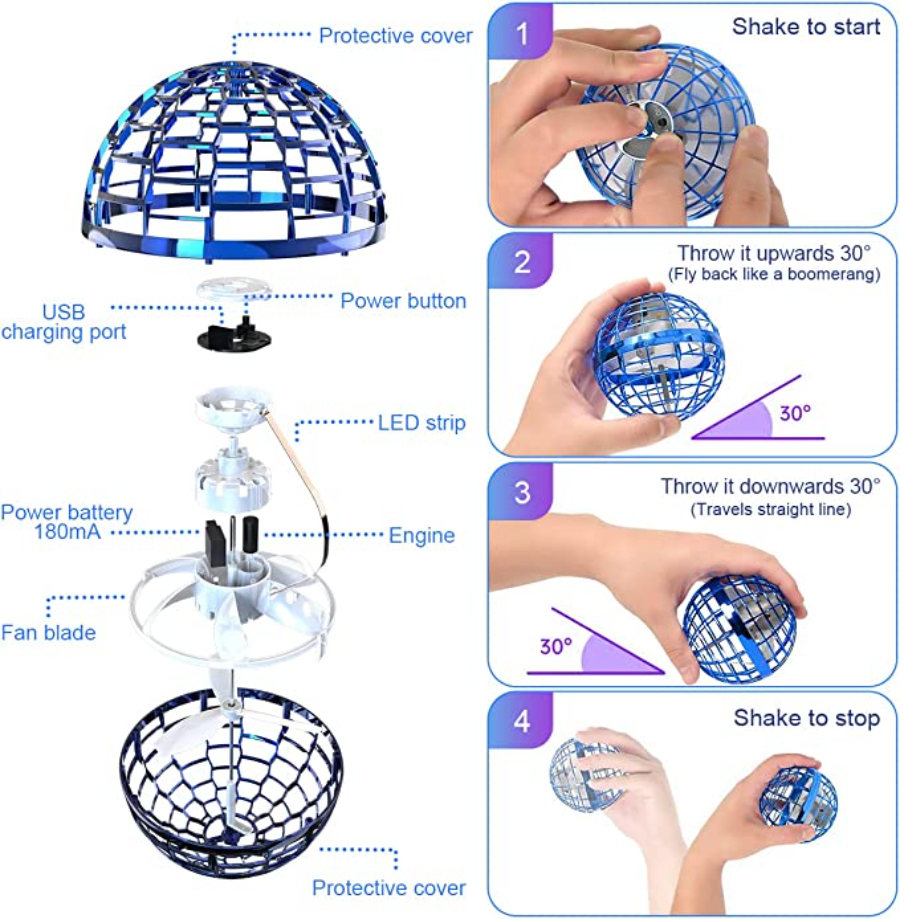 Protective cover

USB charging port

Power button

LED strip

Power battery 180mA

Engine

Fan blade

Protective cover

1
Shake to start

2
Throw it upwards 30°
(Fly back like a boomerang)

30°

3
Throw it downwards 30°
(Travels straight line)

30°

4
Shake to stop